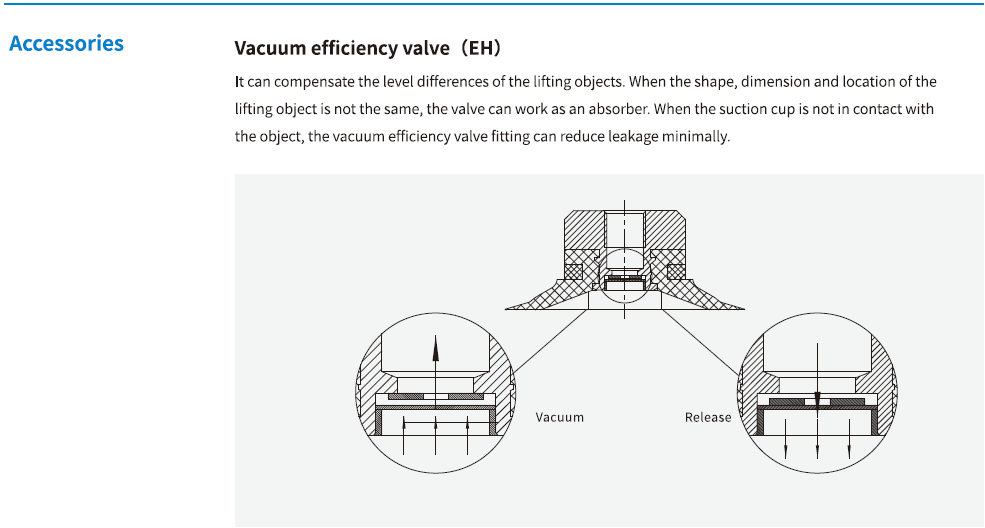 Accessories

Vacuum efficiency valve（EH）

It can compensate the level differences of the lifting objects. When the shape, dimension and location of the lifting object is not the same, the valve can work as an absorber. When the suction cup is not in contact with the object, the vacuum efficiency valve fitting can reduce leakage minimally.

Vacuum

Release